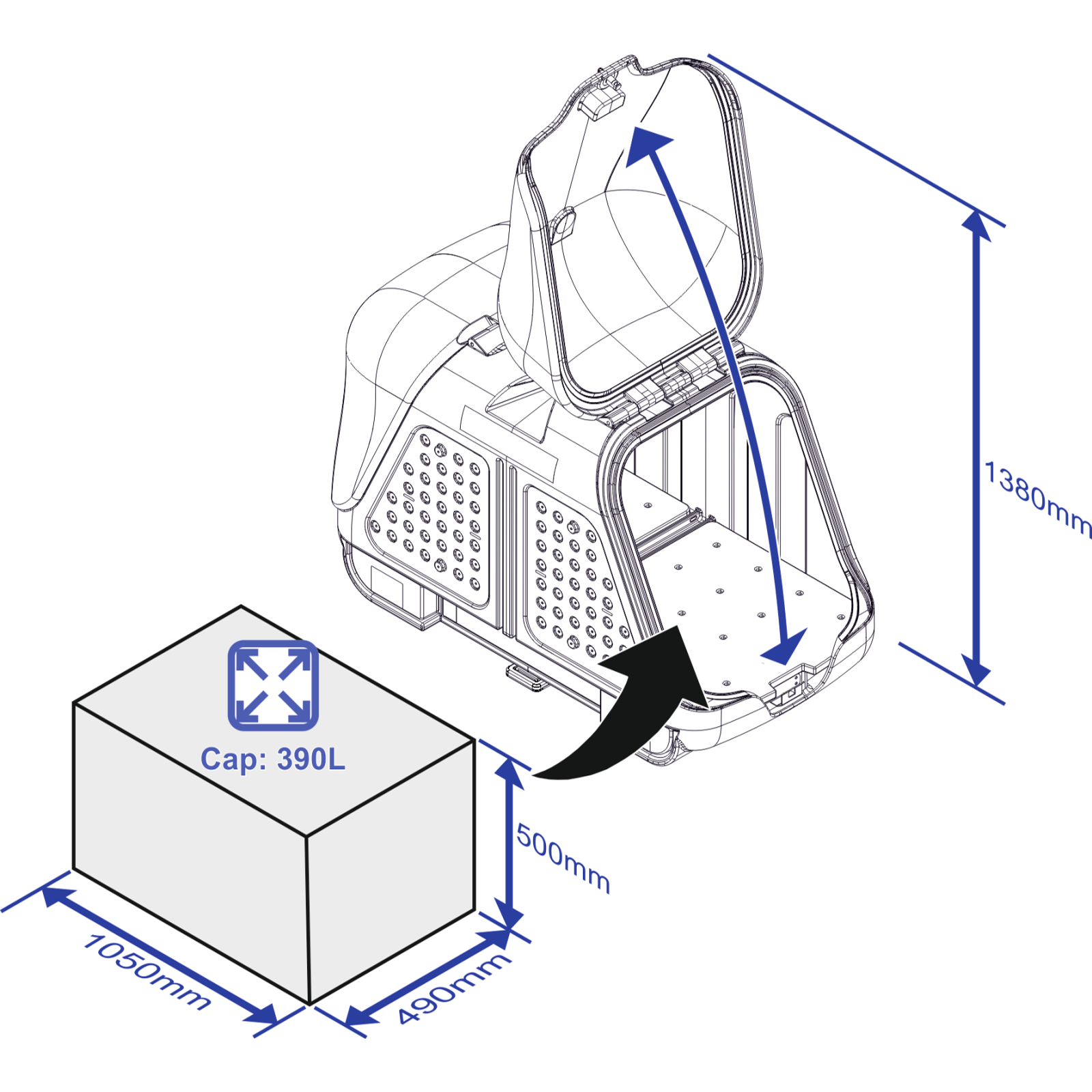 1380mm

Cap: 390L

500mm

1050mm

490mm